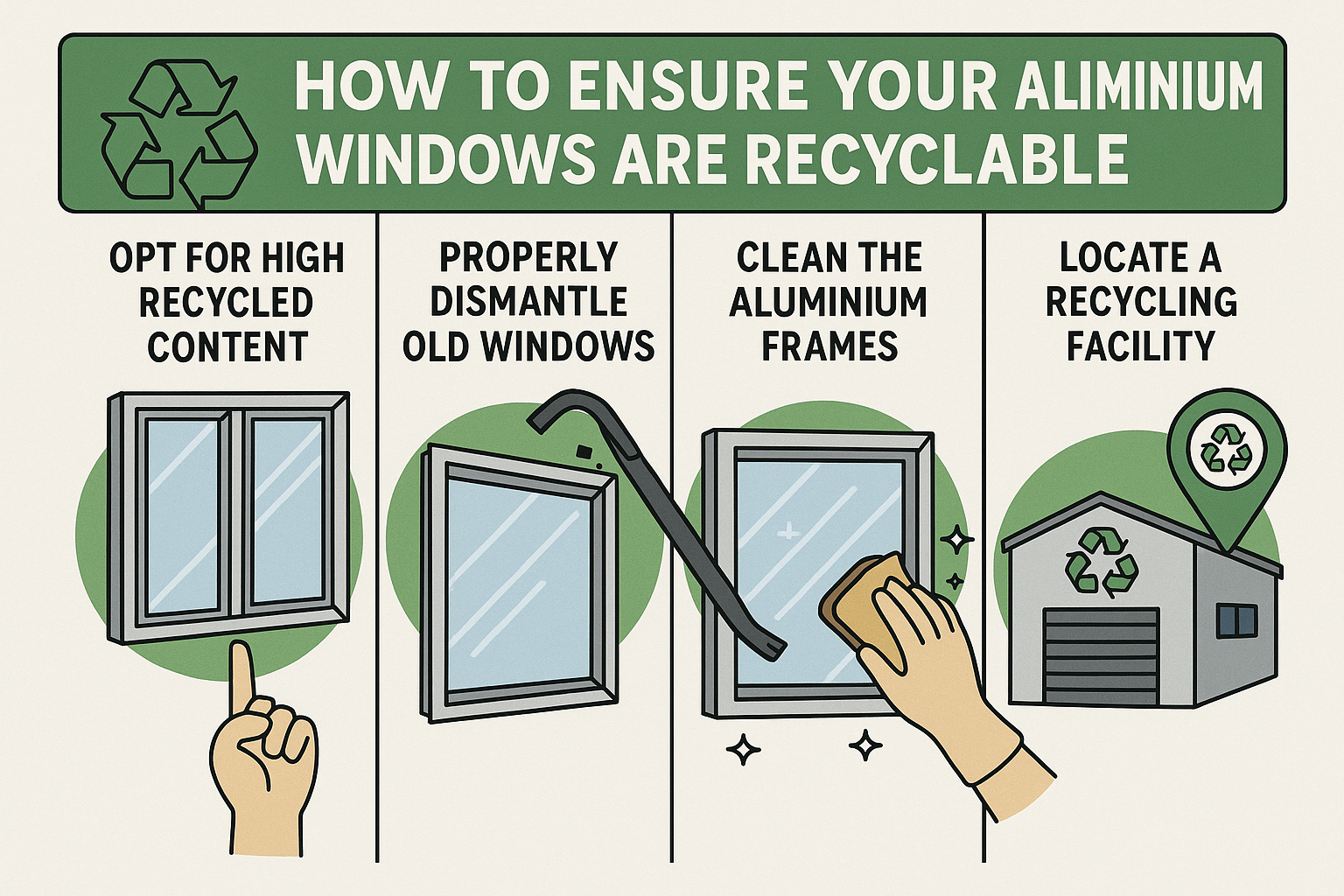 HOW TO ENSURE YOUR ALIMINIUM WINDOWS ARE RECYCLABLE

OPT FOR HIGH RECYCLED CONTENT

PROPERLY DISMANTLE OLD WINDOWS

CLEAN THE ALUMINIUM FRAMES

LOCATE A RECYCLING FACILITY