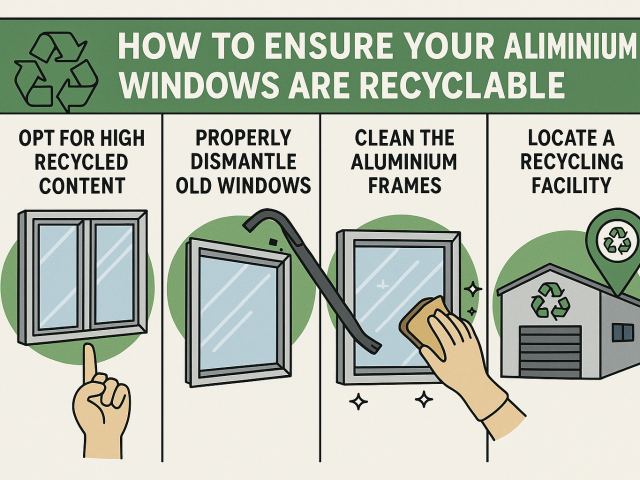 HOW TO ENSURE YOUR ALIMINIUM WINDOWS ARE RECYCLABLE

OPT FOR HIGH RECYCLED CONTENT

PROPERLY DISMANTLE OLD WINDOWS

CLEAN THE ALUMINIUM FRAMES

LOCATE A RECYCLING FACILITY